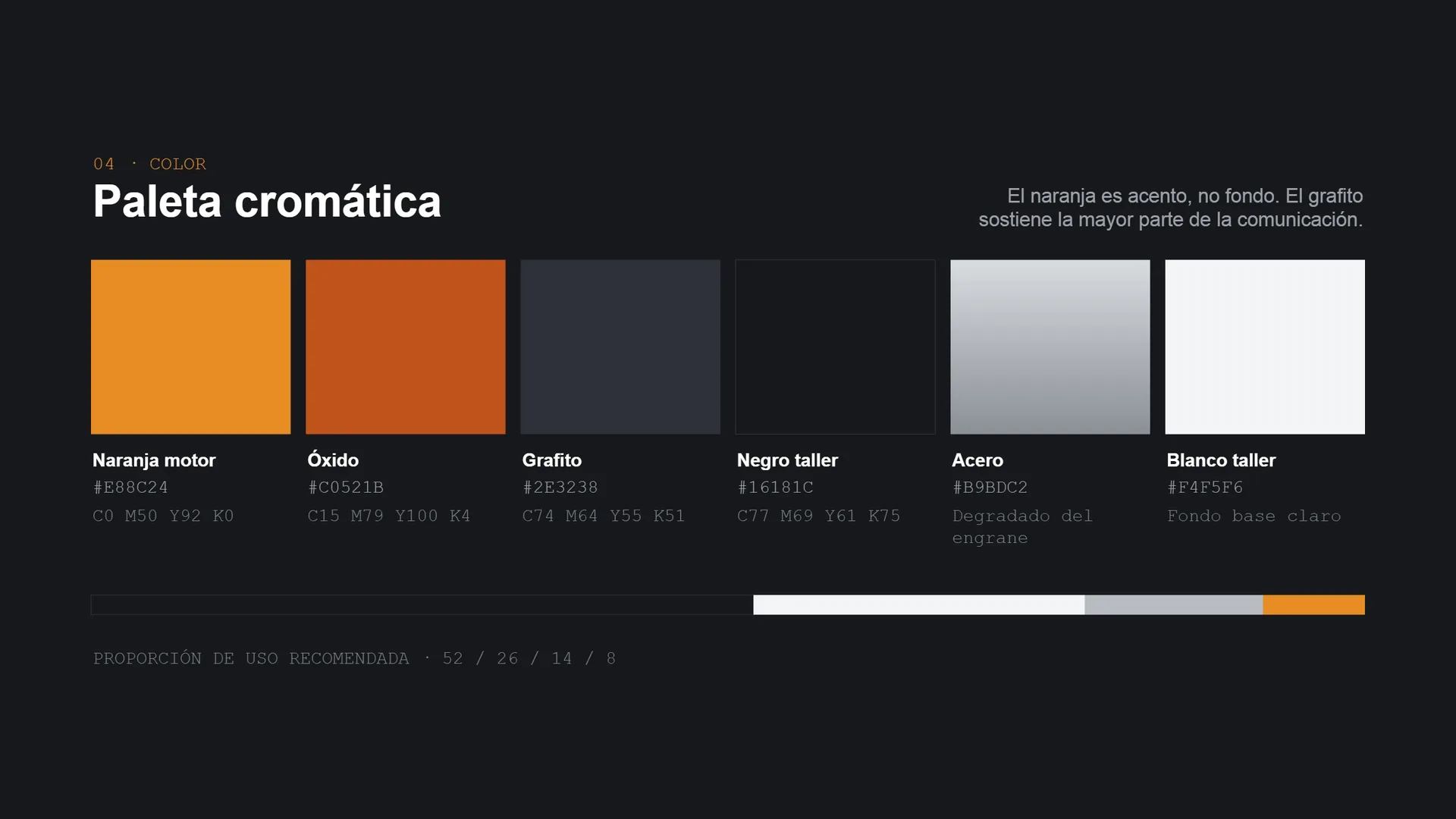 04 · COLOR

Paleta cromática

El naranja es acento, no fondo. El grafito sostiene la mayor parte de la comunicación.

Naranja motor
#E88C24
C0 M50 Y92 K0

Óxido
#C0521B
C15 M79 Y100 K4

Grafito
#2E3238
C74 M64 Y55 K51

Negro taller
#16181C
C77 M69 Y61 K75

Acero
#B9BDC2
Degradado del engrane

Blanco taller
#F4F5F6
Fondo base claro

PROPORCIÓN DE USO RECOMENDADA · 52 / 26 / 14 / 8